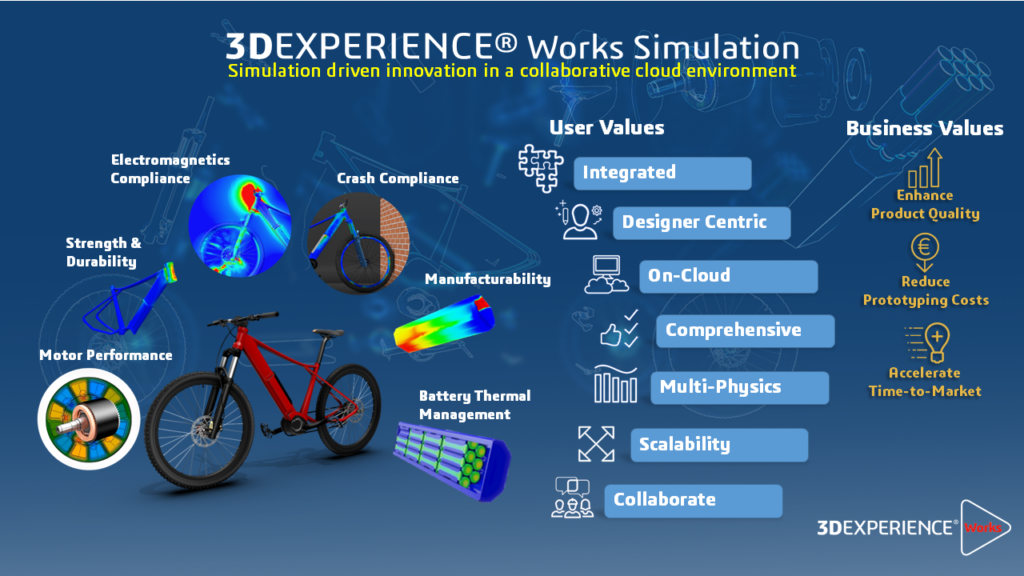 3DEXPERIENCE® Works Simulation
Simulation driven innovation in a collaborative cloud environment

Electromagnetics Compliance

Crash Compliance

Strength & Durability

Manufacturability

Motor Performance

Battery Thermal Management

User Values

Integrated

Designer Centric

On-Cloud

Comprehensive

Multi-Physics

Scalability

Collaborate

Business Values

Enhance Product Quality

Reduce Prototyping Costs

Accelerate Time-to-Market

3DEXPERIENCE® Works