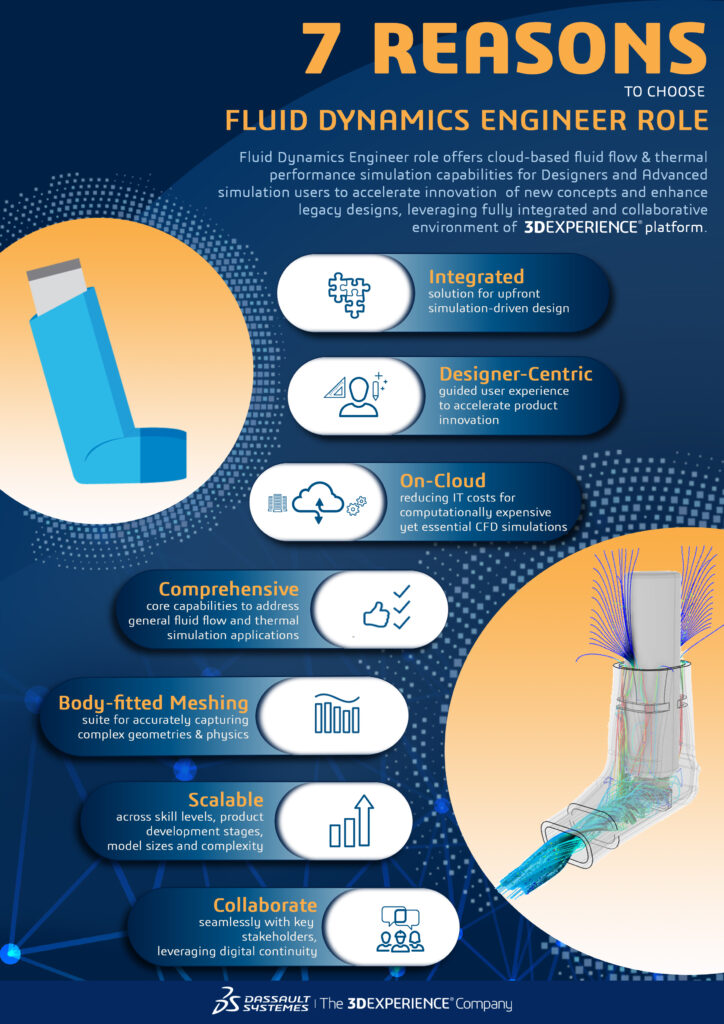 7 REASONS
TO CHOOSE
FLUID DYNAMICS ENGINEER ROLE

Fluid Dynamics Engineer role offers cloud-based fluid flow & thermal performance simulation capabilities for Designers and Advanced simulation users to accelerate innovation of new concepts and enhance legacy designs, leveraging fully integrated and collaborative environment of 3DEXPERIENCE® platform.

Integrated
solution for upfront simulation-driven design

Designer-Centric
guided user experience to accelerate product innovation

On-Cloud
reducing IT costs for computationally expensive yet essential CFD simulations

Comprehensive
core capabilities to address general fluid flow and thermal simulation applications

Body-fitted Meshing
suite for accurately capturing complex geometries & physics

Scalable
across skill levels, product development stages, model sizes and complexity

Collaborate
seamlessly with key stakeholders, leveraging digital continuity

DASSAULT SYSTEMES | The 3DEXPERIENCE® Company